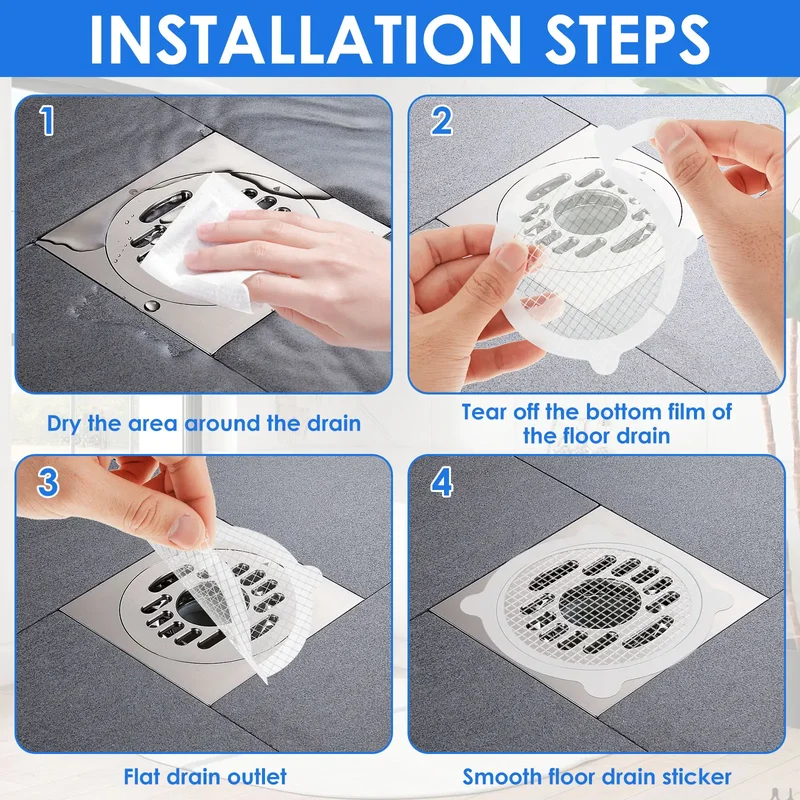 INSTALLATION STEPS

1

Dry the area around the drain

2

Tear off the bottom film of the floor drain

3

Flat drain outlet

4

Smooth floor drain sticker